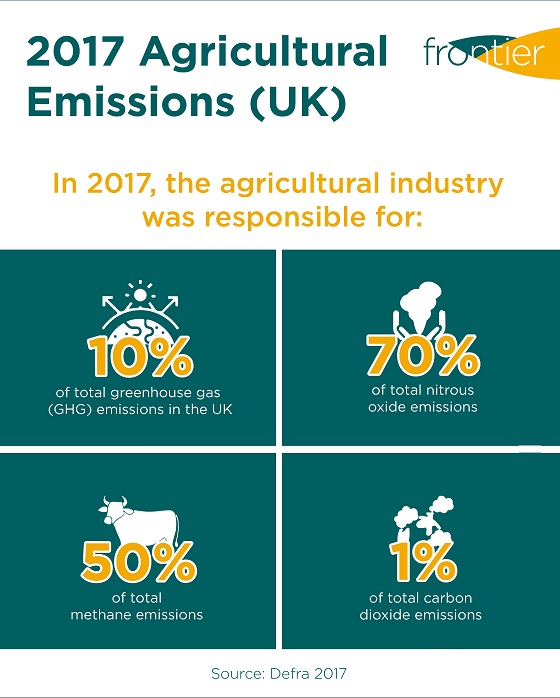 2017 Agricultural Emissions (UK)

frontier

In 2017, the agricultural industry was responsible for:

10%
of total greenhouse gas (GHG) emissions in the UK

70%
of total nitrous oxide emissions

50%
of total methane emissions

1%
of total carbon dioxide emissions

Source: Defra 2017